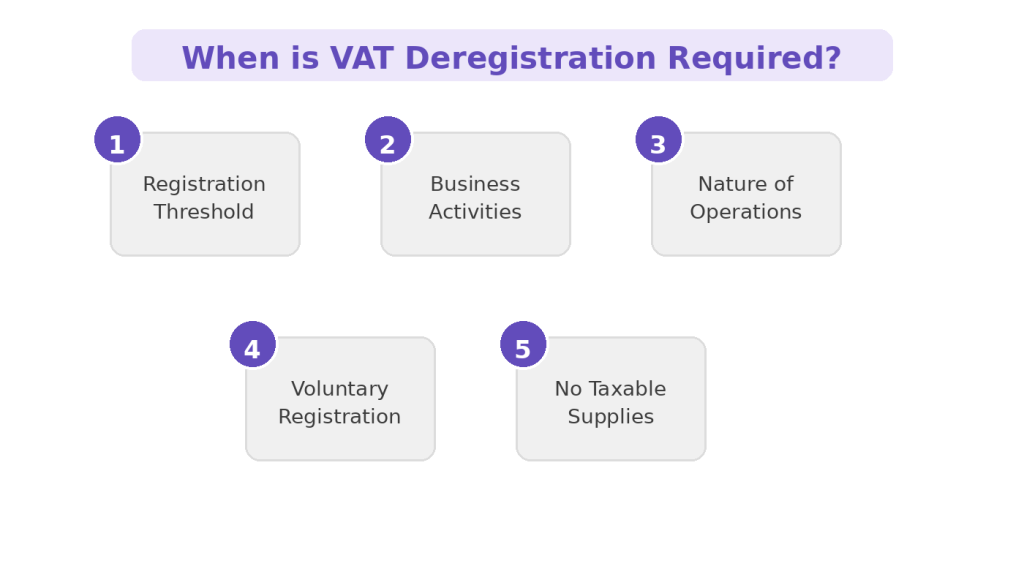 When is VAT Deregistration Required?

1
Registration Threshold

2
Business Activities

3
Nature of Operations

4
Voluntary Registration

5
No Taxable Supplies